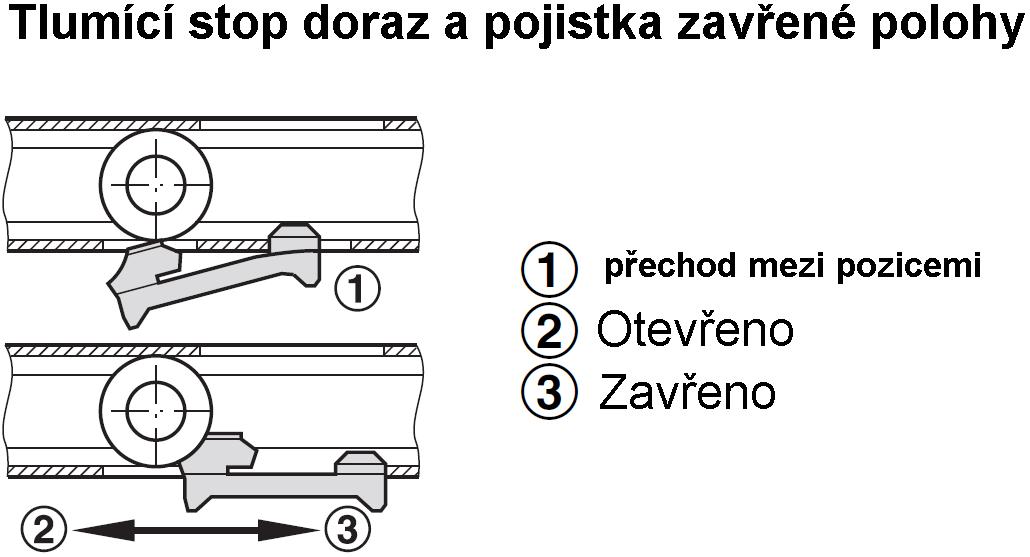 Tlumící stop doraz a pojistka zavřené polohy

1

2

3

1 přechod mezi pozicemi
2 Otevřeno
3 Zavřeno